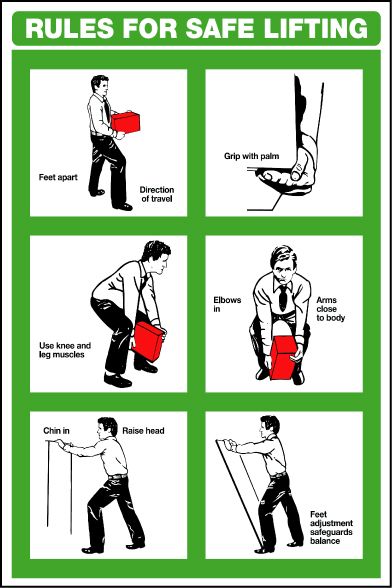 RULES FOR SAFE LIFTING

Feet apart

Direction of travel

Grip with palm

Use knee and leg muscles

Elbows in

Arms close to body

Chin in

Raise head

Feet adjustment safeguards balance